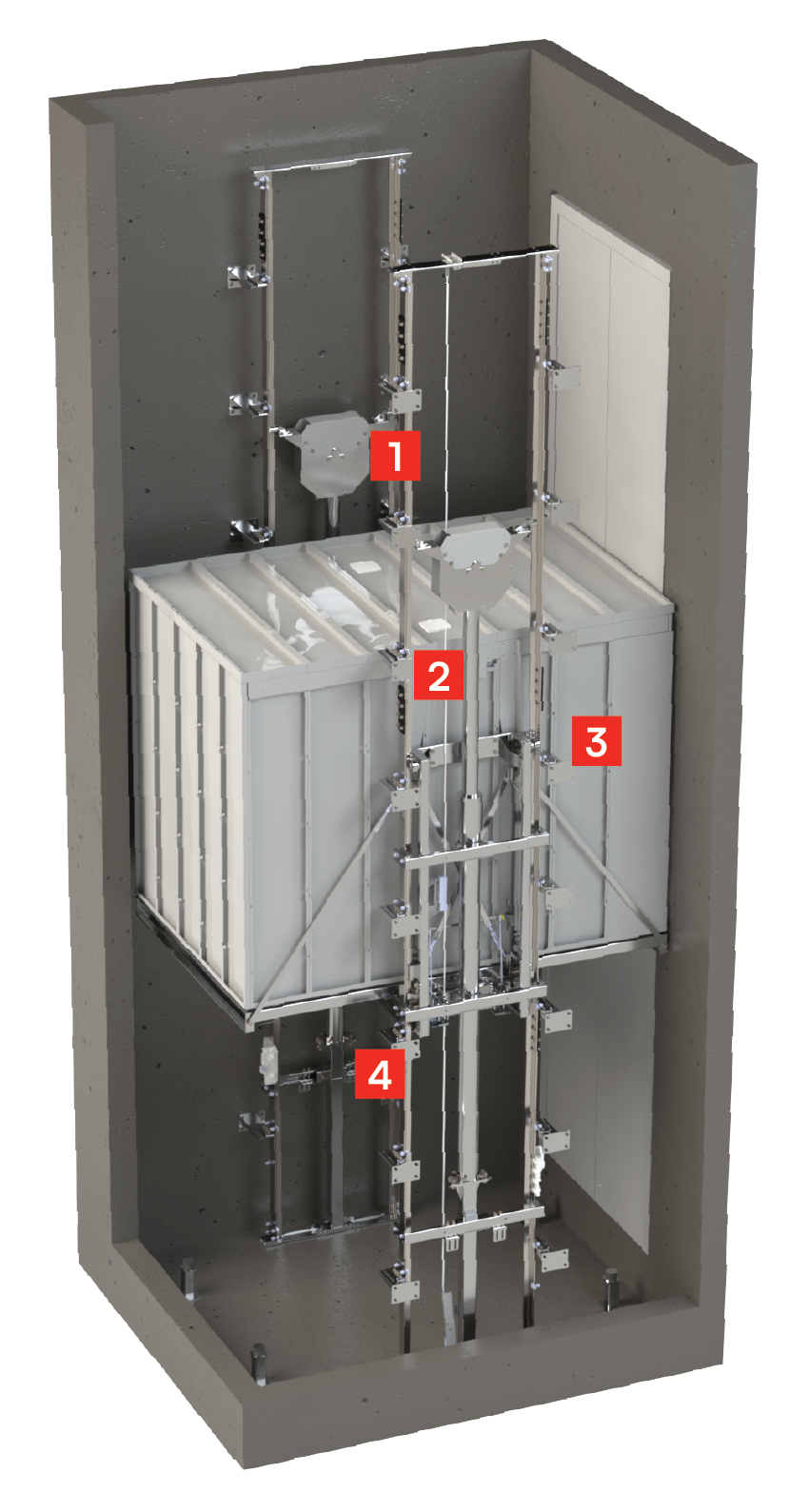 1
2
3
4